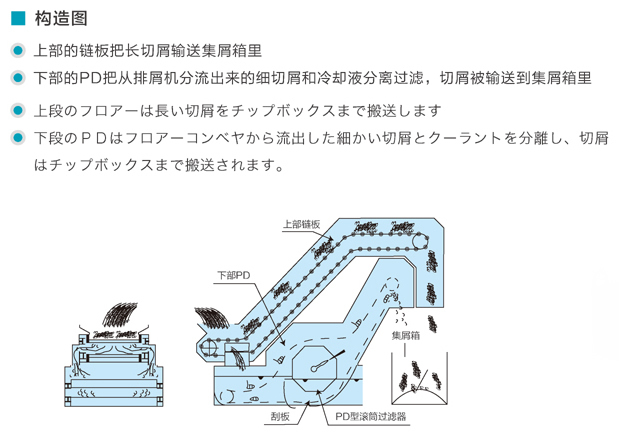 构造图

上部的链板把长切屑输送集屑箱里

下部的PD把从排屑机分流出来的细切屑和冷却液分离过滤，切屑被输送到集屑箱里

上段のフロアーは長い切屑をチップボックスまで搬送します

下段のＰＤはフロアーコンベヤから流出した細かい切屑とクーラントを分離し、切屑はチップボックスまで搬送されます。

上部链板

下部PD

集屑箱

刮板

PD型滚筒过滤器